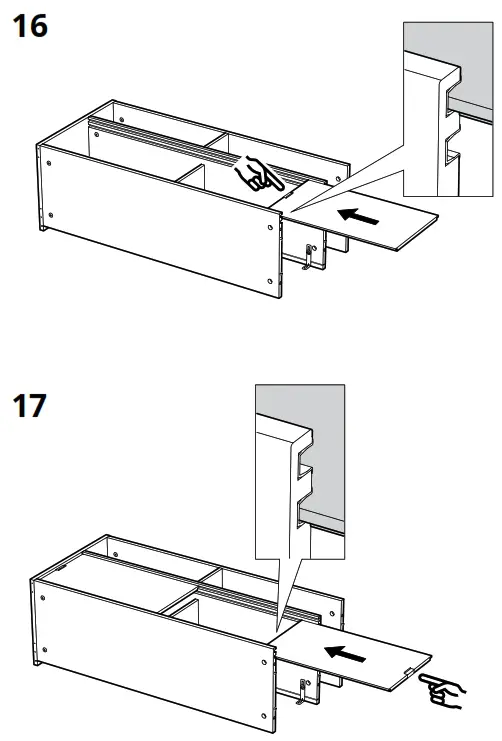 16

17