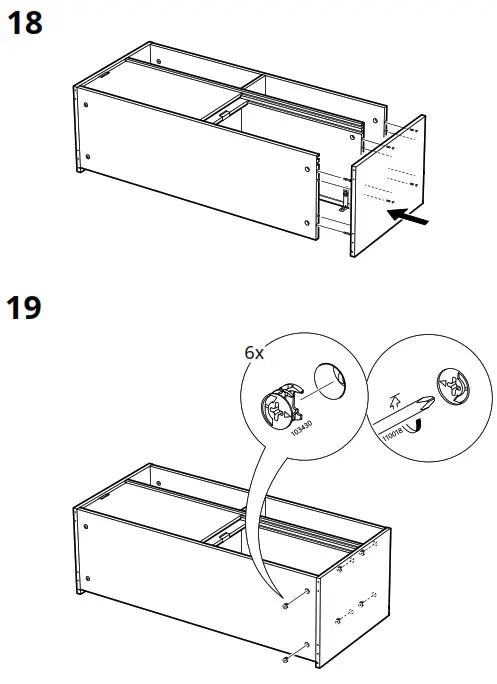 18

19

6x

103430

110018