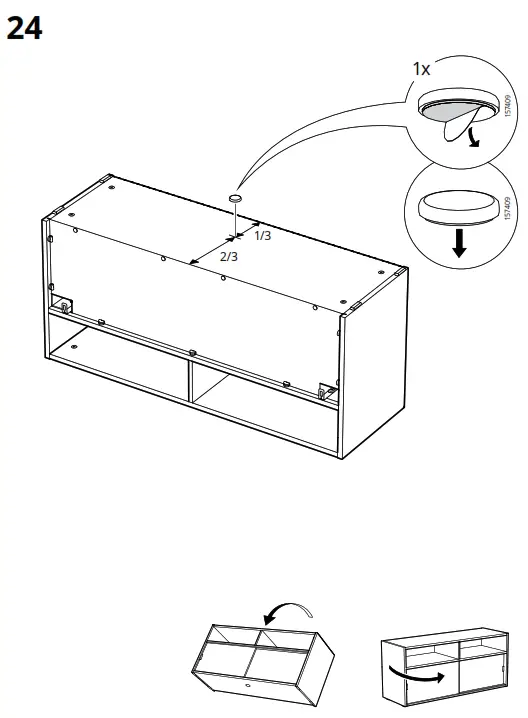 24

1x

157409

157409

1/3

2/3