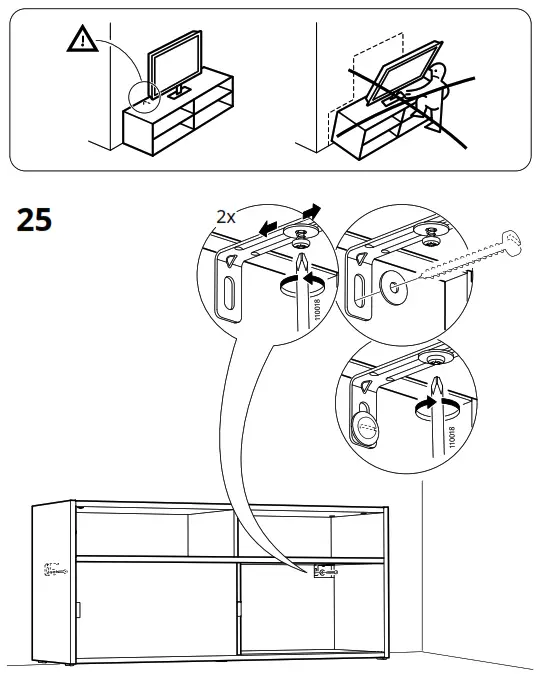 25

2x

110018

110018