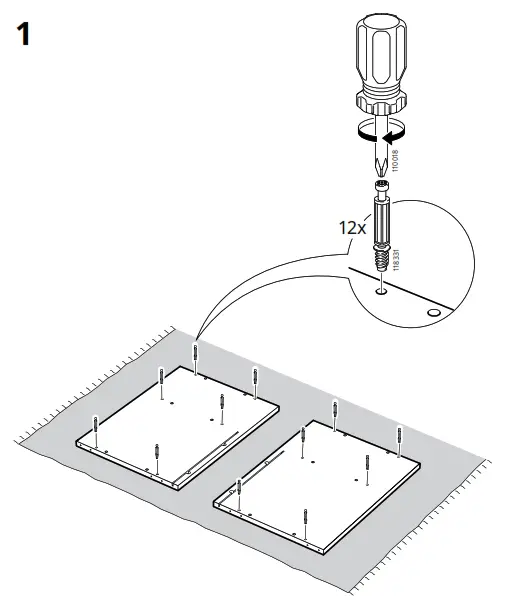 1

110018

12x

118331