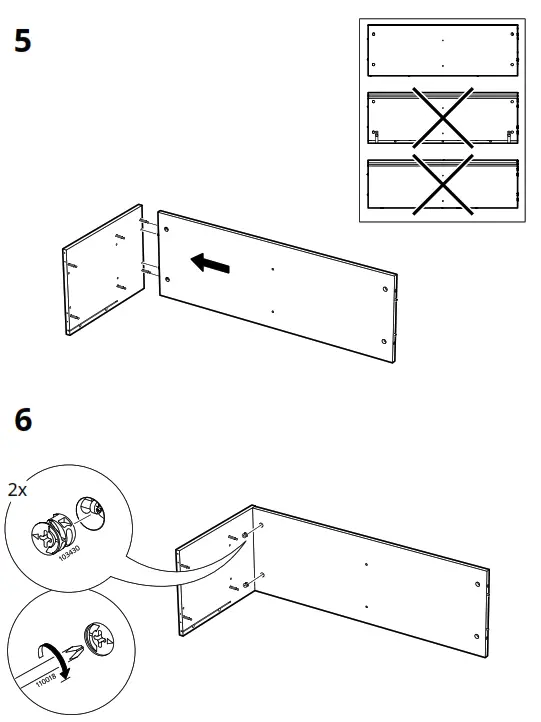 5

6

2x

103430

110018