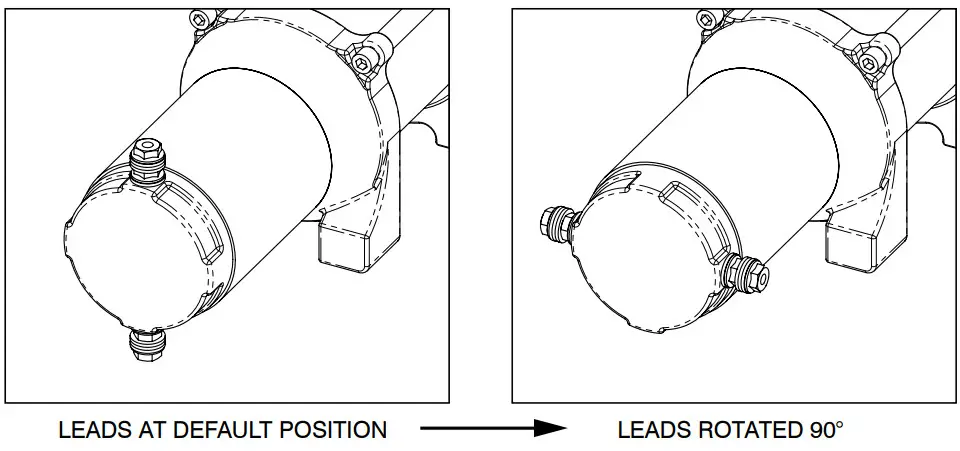 LEADS AT DEFAULT POSITION

LEADS ROTATED 90°