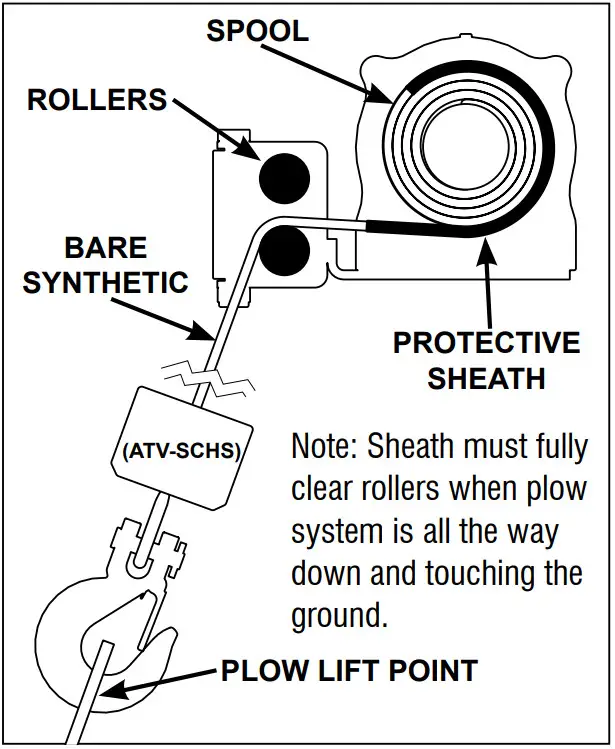 SPOOL

ROLLERS

BARE SYNTHETIC

PROTECTIVE SHEATH

(ATV-SCHS)

Note: Sheath must fully clear rollers when plow system is all the way down and touching the ground.

PLOW LIFT POINT