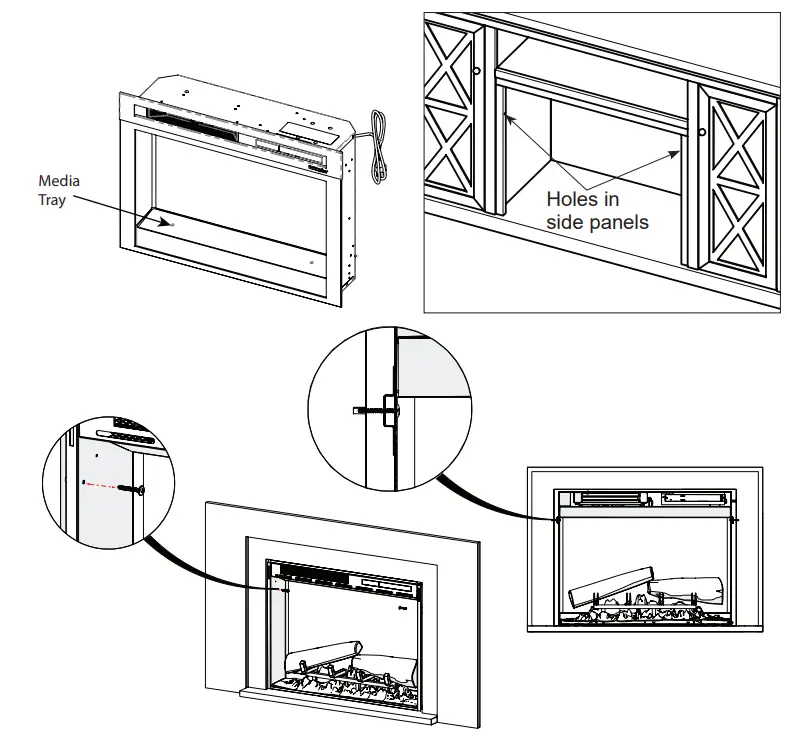 Media Tray

Holes in side panels