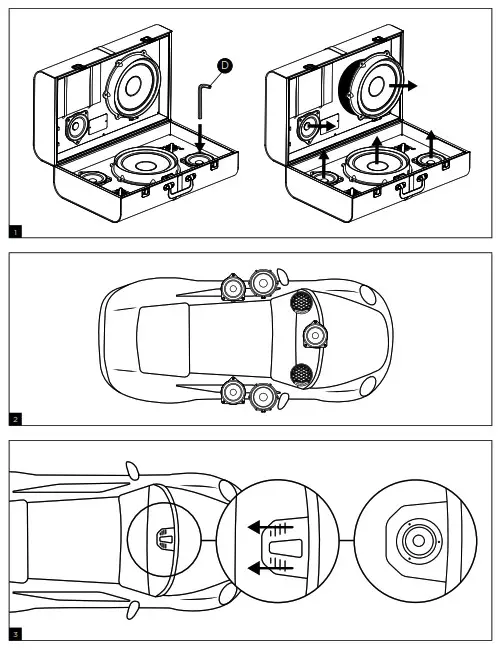 D

1

2

3