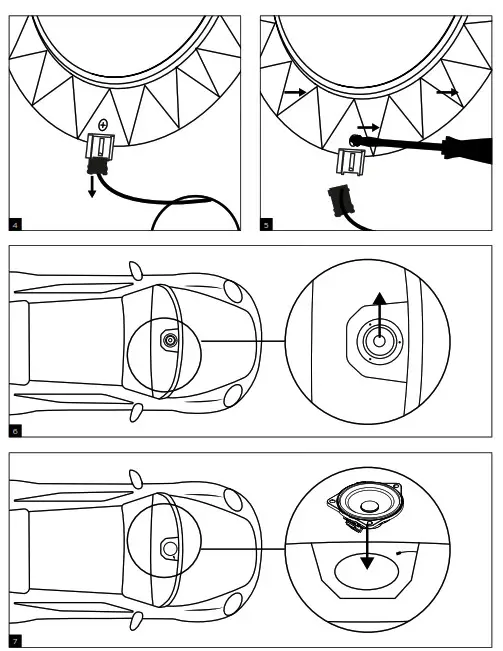 4

5

6

7