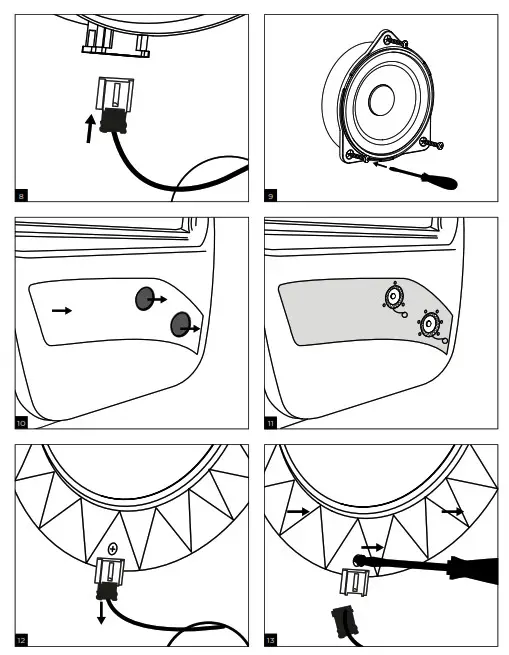 8

9

10

11

12

13