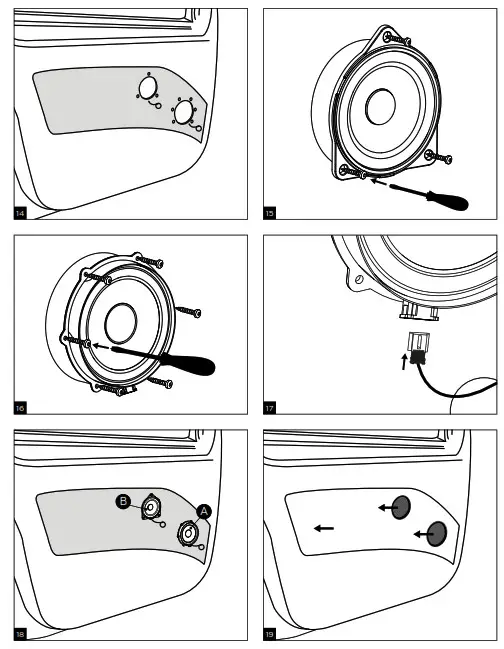 14

15

16

17

B

A

18

19