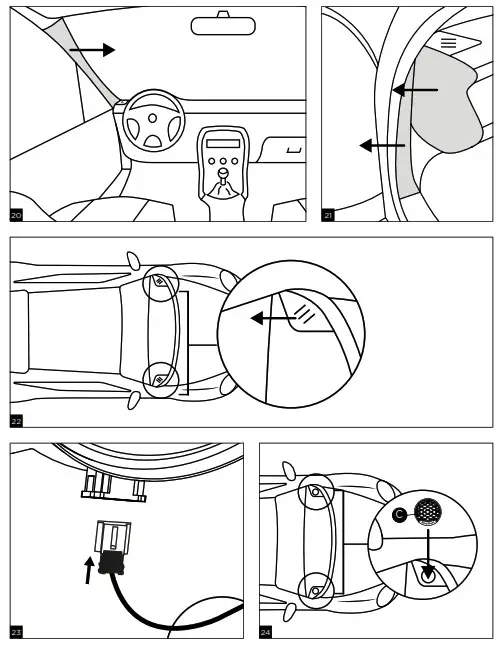 20

21

22

23

C

24