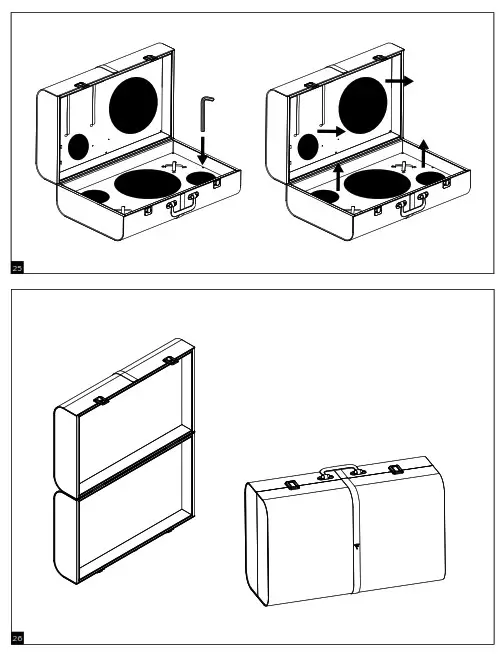 25

26