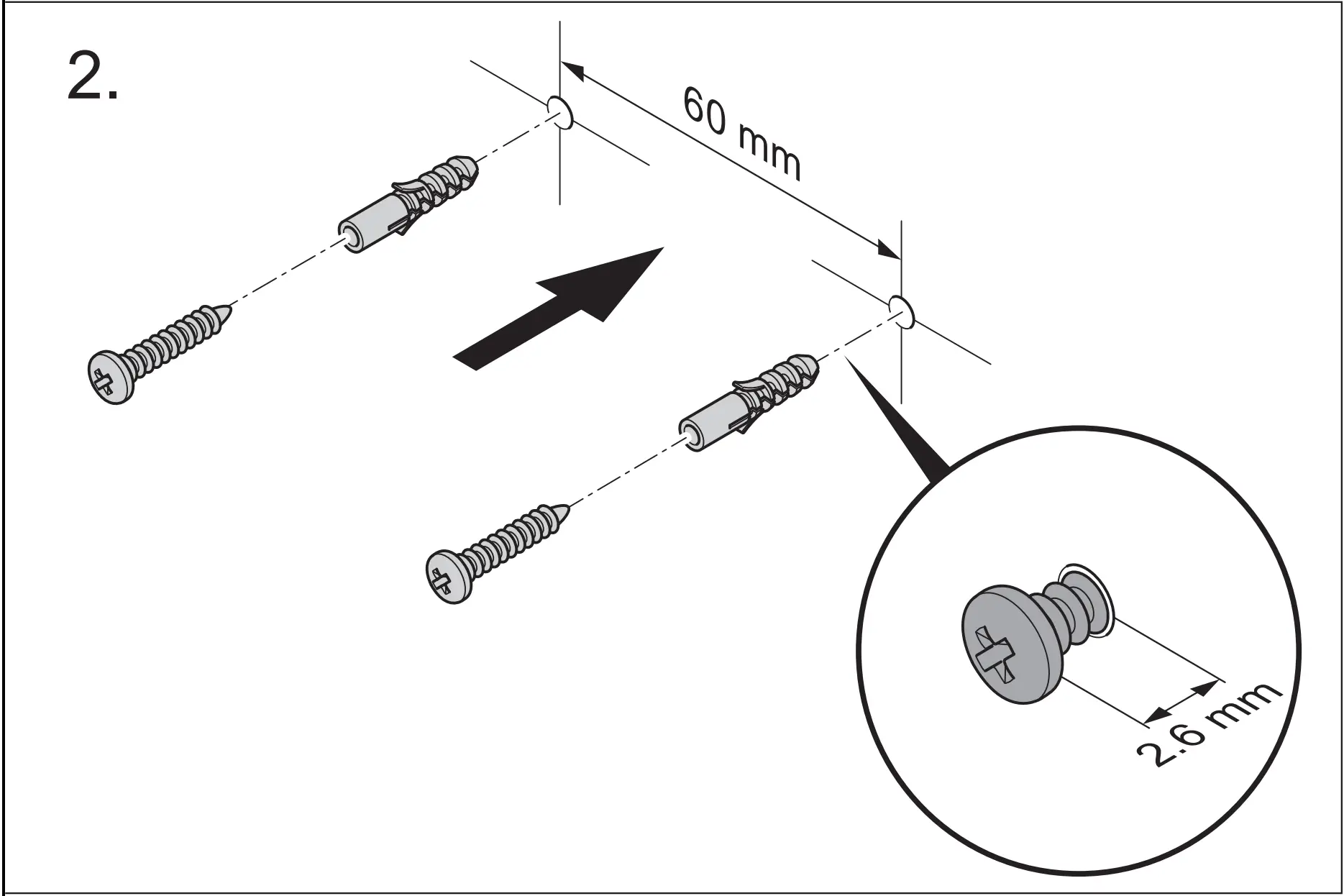 2.

60 mm

2.6 mm