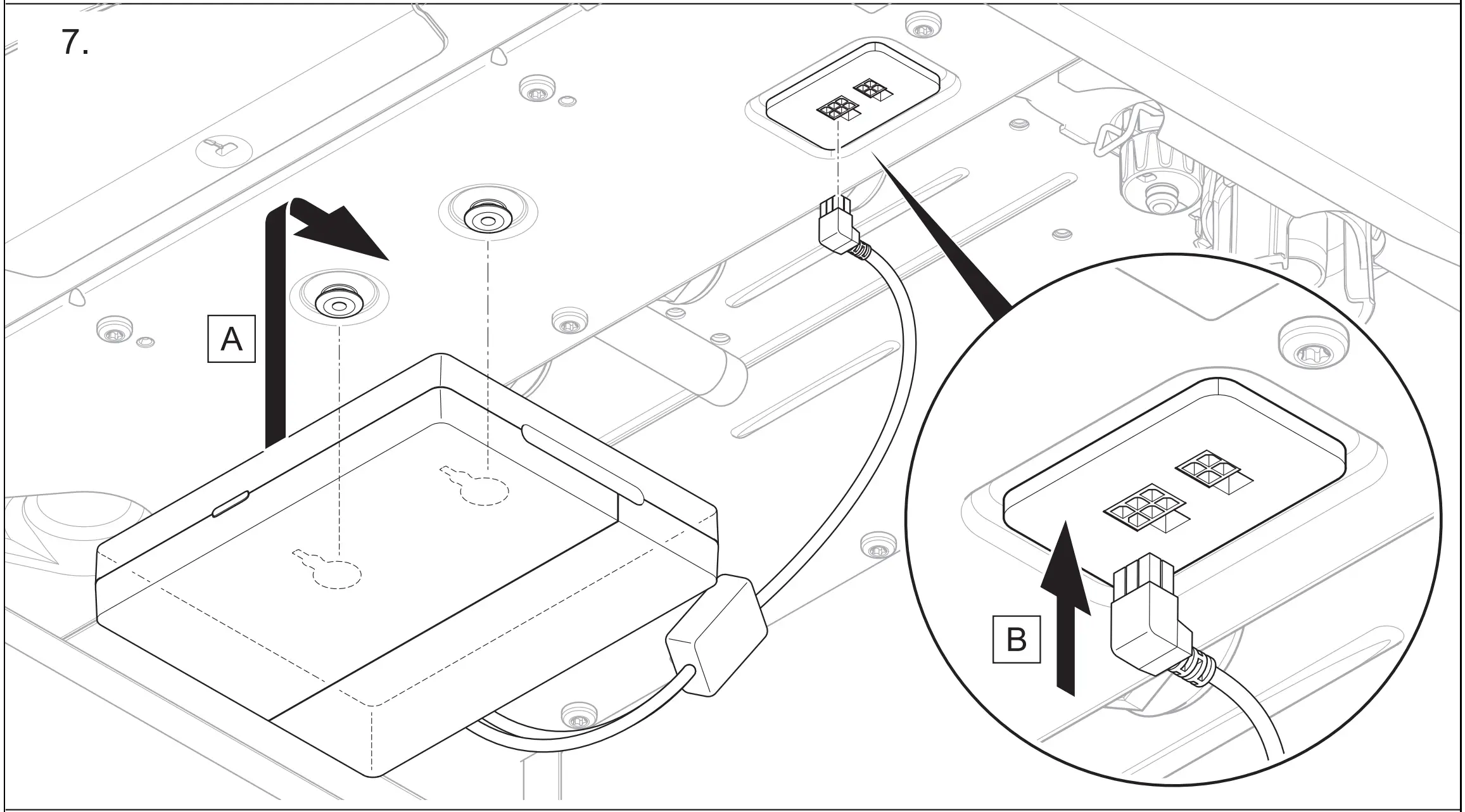 7.

A

B