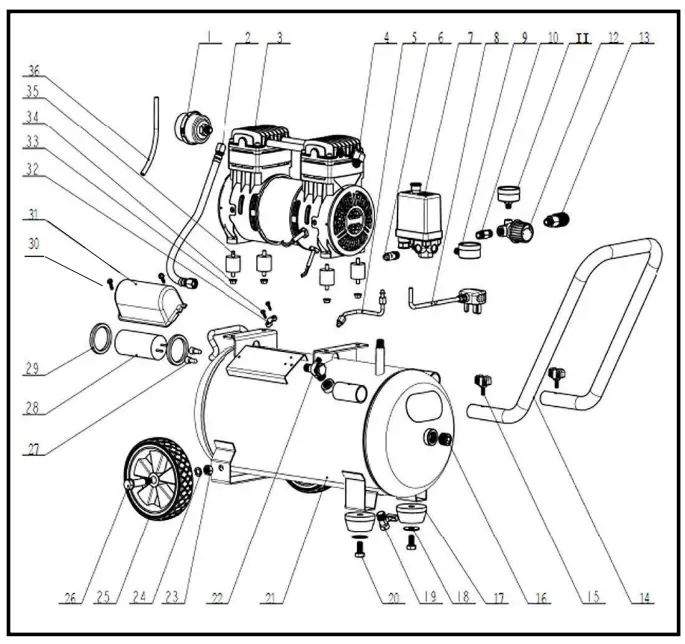 1
2
3
4
5
6
7
8
9
10
II
12
13
36
35
34
33
32
31
30
29
28
27
26
25
24
23
22
21
20
19
18
17
16
15
14