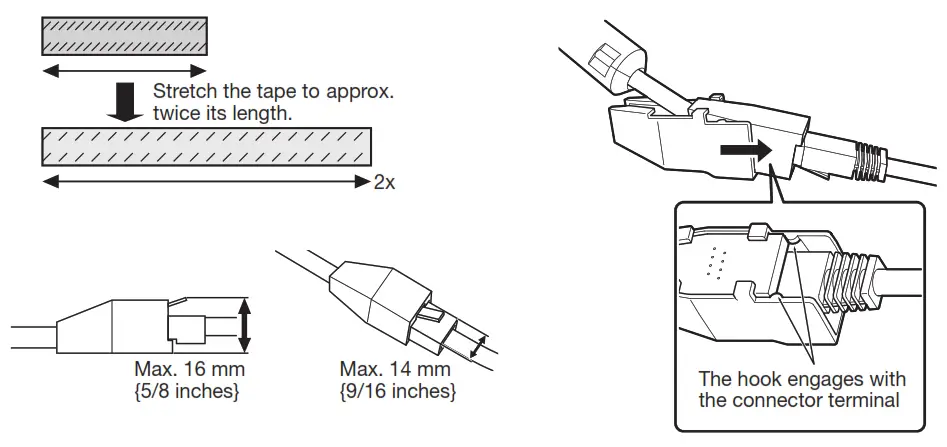 Stretch the tape to approx. twice its length.

2x

Max. 16 mm
{5/8 inches}

Max. 14 mm
{9/16 inches}

The hook engages with the connector terminal