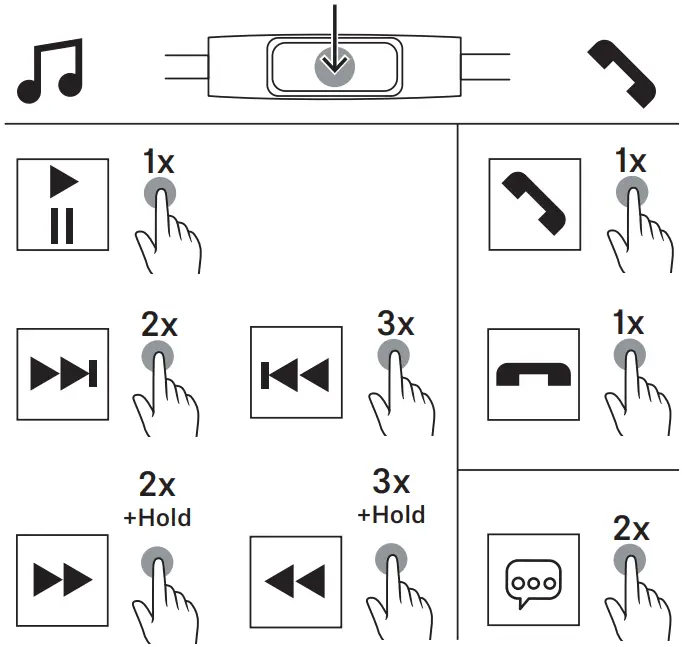 1x

2x

3x

2x
+Hold

3x
+Hold

1x

1x

2x