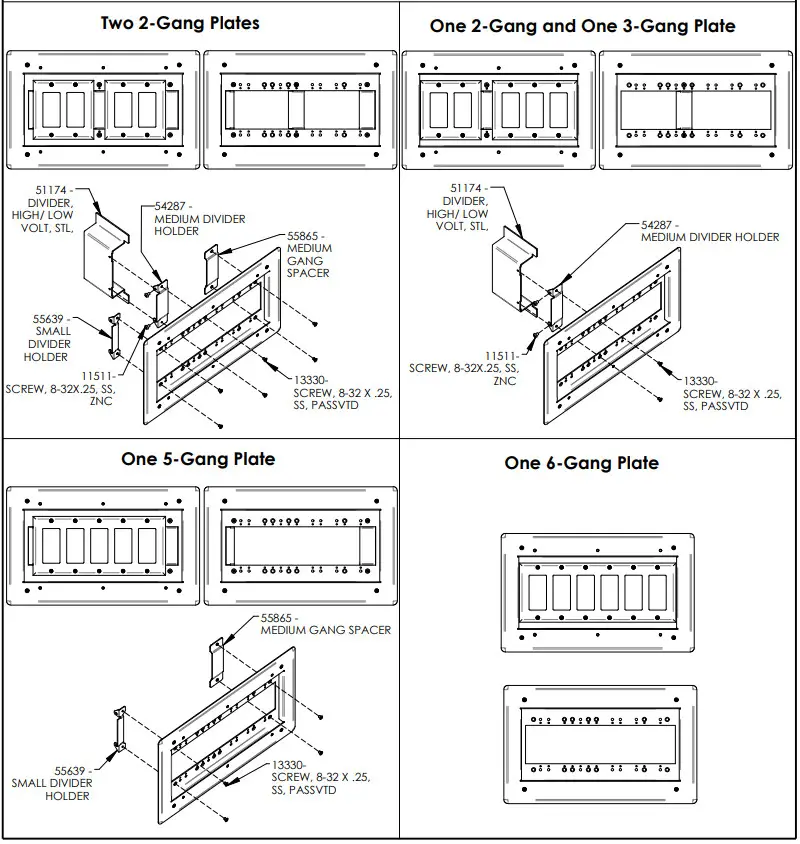 Two 2-Gang Plates

51174 - DIVIDER, HIGH/ LOW VOLT, STL,

54287 - MEDIUM DIVIDER HOLDER

55865 - MEDIUM GANG SPACER

55639 - SMALL DIVIDER HOLDER

11511- SCREW, 8-32X.25, SS, ZNC

13330- SCREW, 8-32 X .25, SS, PASSVTD

One 2-Gang and One 3-Gang Plate

51174 - DIVIDER, HIGH/ LOW VOLT, STL,

54287 - MEDIUM DIVIDER HOLDER

11511- SCREW, 8-32X.25, SS, ZNC

13330- SCREW, 8-32 X .25, SS, PASSVTD

One 5-Gang Plate

55865 - MEDIUM GANG SPACER

55639 - SMALL DIVIDER HOLDER

13330- SCREW, 8-32 X .25, SS, PASSVTD

One 6-Gang Plate