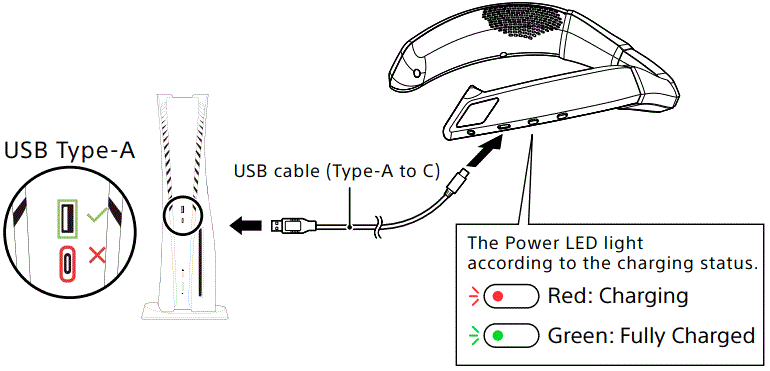 USB Type-A

USB cable (Type-A to C)

The Power LED light according to the charging status.

Red: Charging

Green: Fully Charged