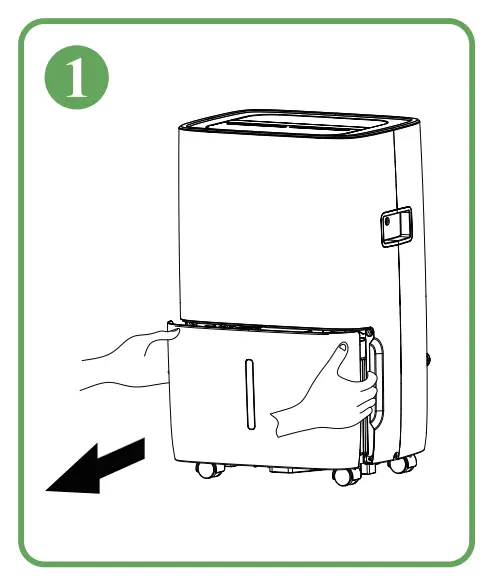 1