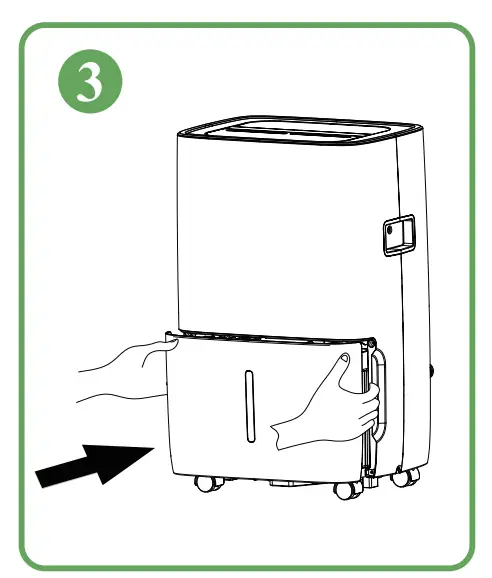 3