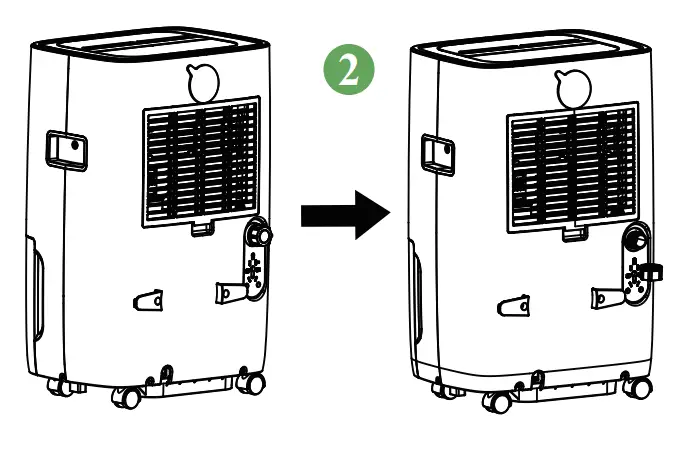 2