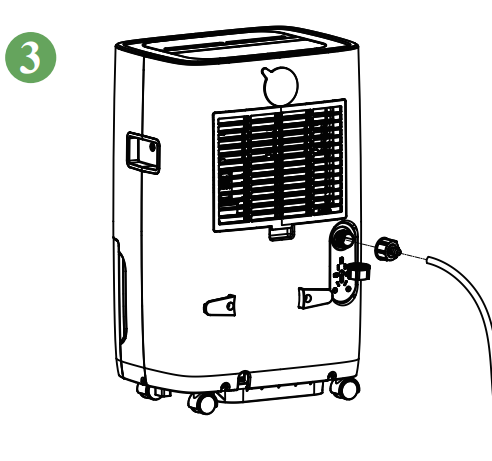 3