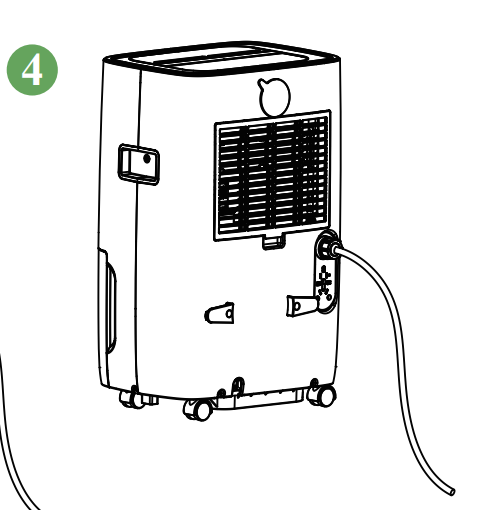 4