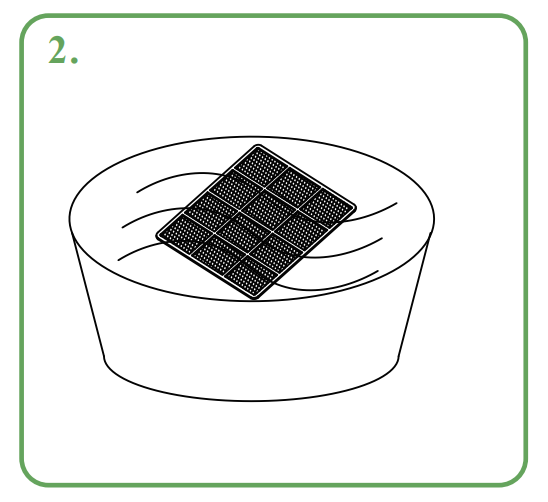 2.