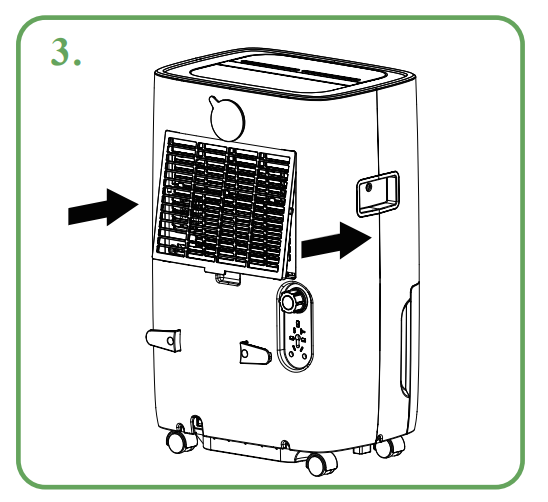 3.