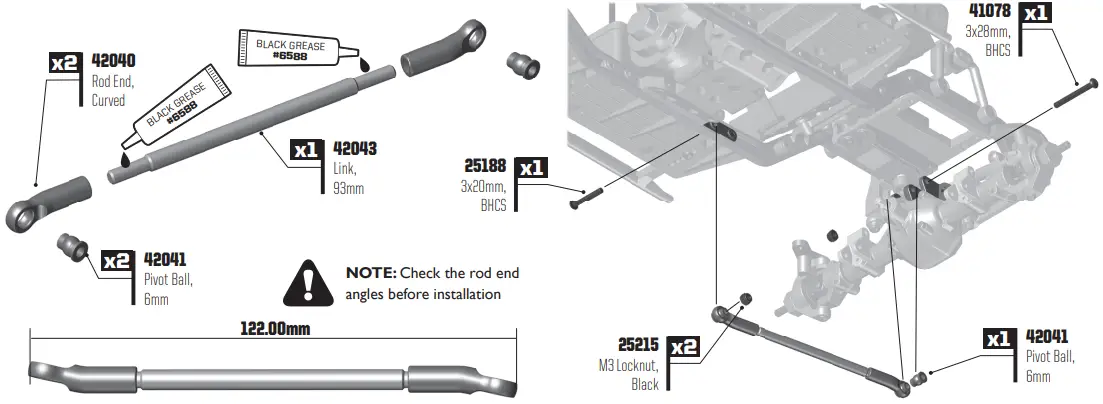 x2 42040
Rod End,
Curved

BLACK GREASE
#6588

BLACK GREASE
#6588

x1 42043
Link,
93mm

x2 42041
Pivot Ball,
6mm

NOTE: Check the rod end angles before installation

122.00mm

41078 x1
3x28mm,
BHCS

25188 x1
3x20mm,
BHCS

25215 x2
M3 Locknut,
Black

x1 42041
Pivot Ball,
6mm