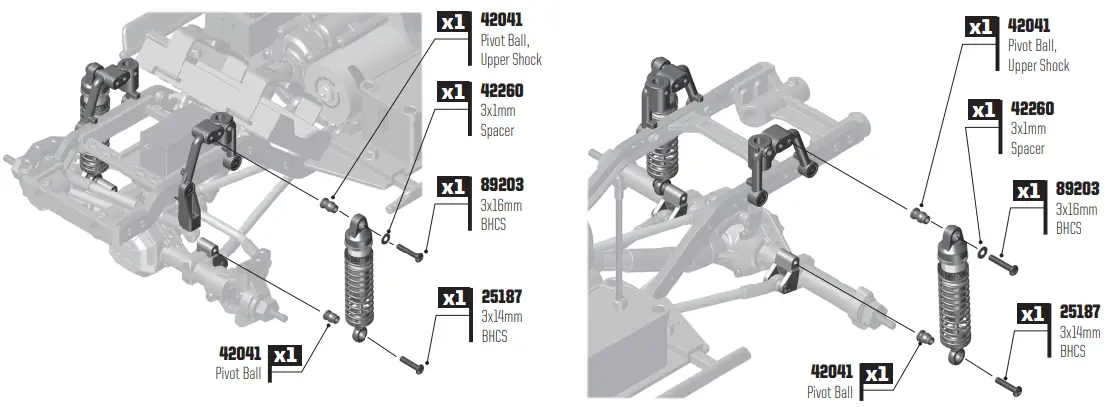 x1 42041
Pivot Ball,
Upper Shock

x1 42260
3x1mm
Spacer

x1 89203
3x16mm
BHCS

x1 25187
3x14mm
BHCS

42041 x1
Pivot Ball

x1 42041
Pivot Ball,
Upper Shock

x1 42260
3x1mm
Spacer

x1 89203
3x16mm
BHCS

x1 25187
3x14mm
BHCS

42041 x1
Pivot Ball