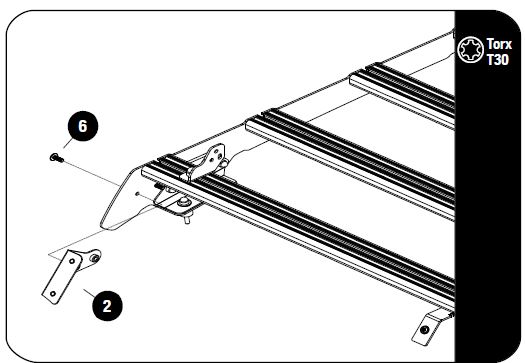 Torx
T30

6

2