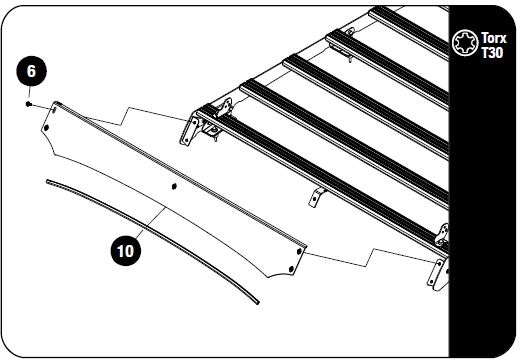 Torx T30

6

10