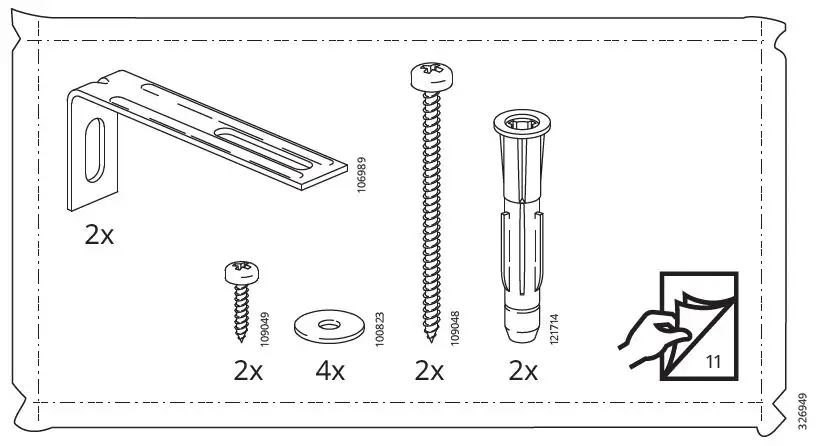 106989
2x
109049
2x
100823
4x
109048
2x
121714
2x
11
326949