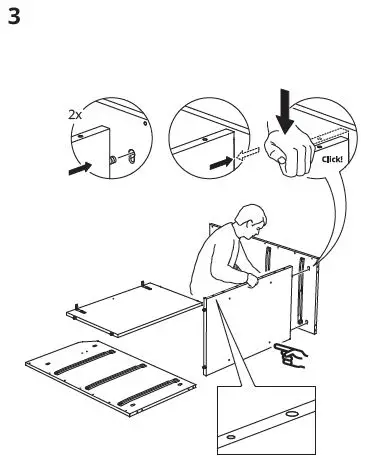 3

2x

Click!