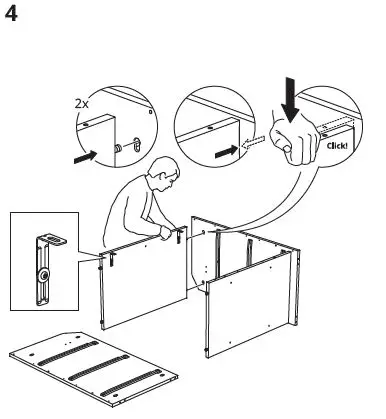 4

2x

Click!