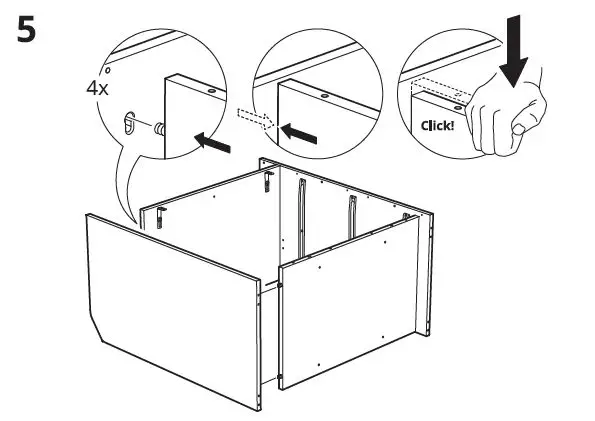 5

4x

Click!