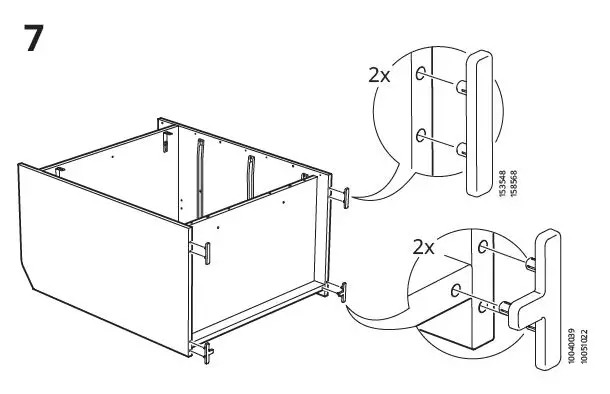 7

2x

153548
158568

2x

10040039
10051022