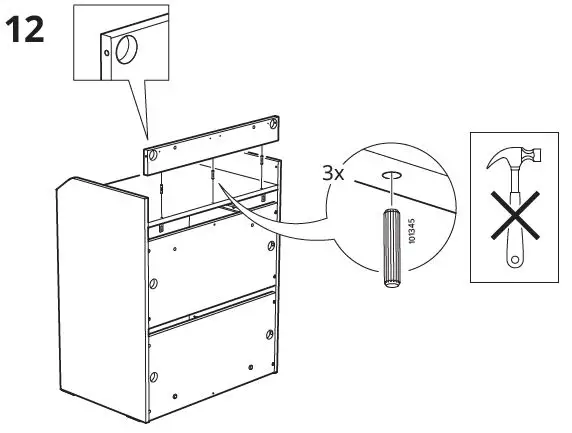 12

3x

101345