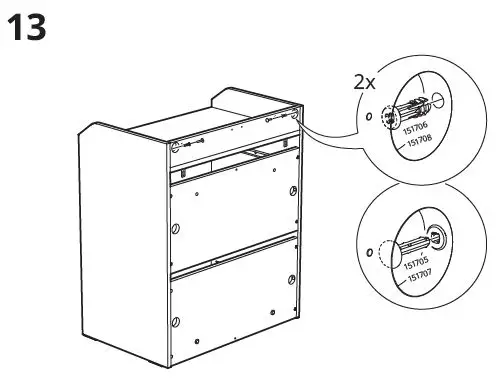 13

2x

151706
151708

151705
151707