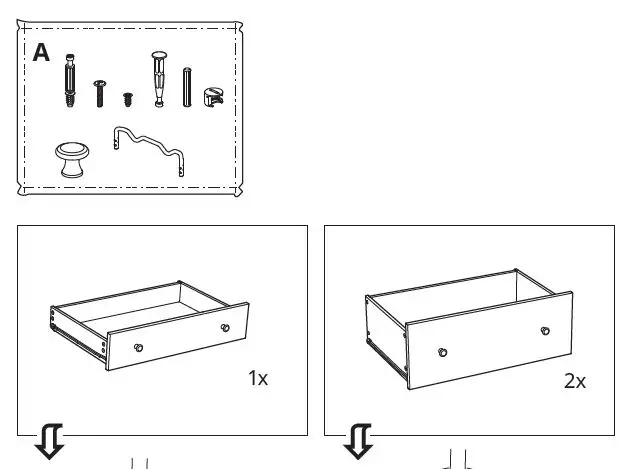 A

1x

2x