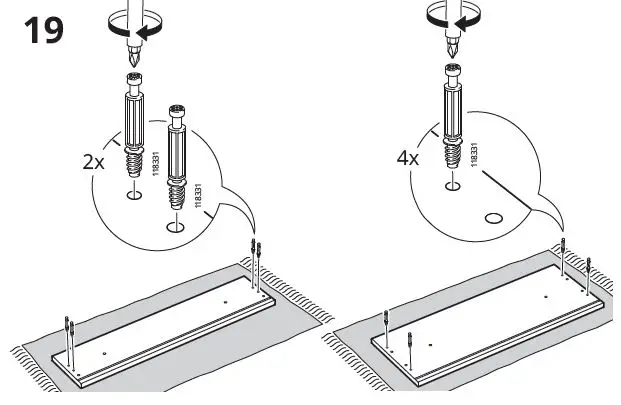 19

2x

118331

118331

4x

118331