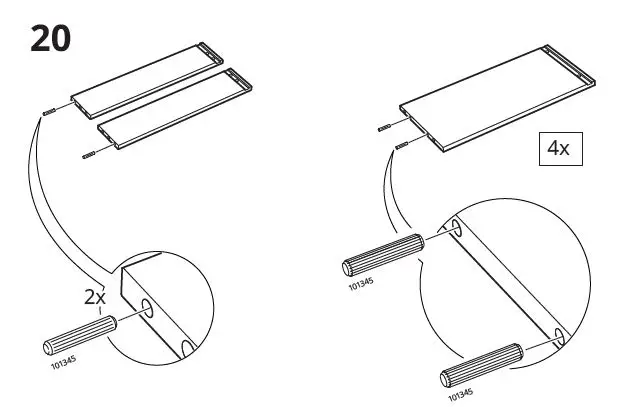 20

2x

101345

4x

101345

101345