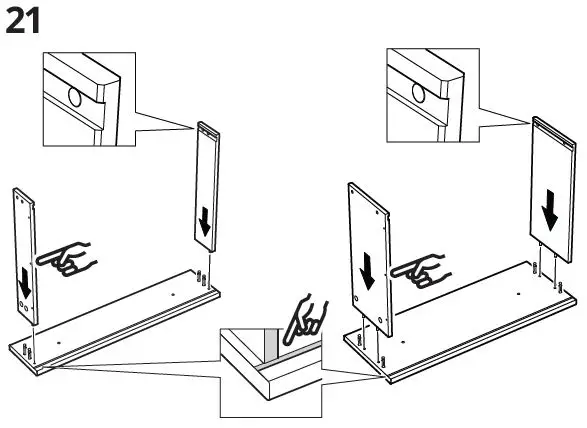 21