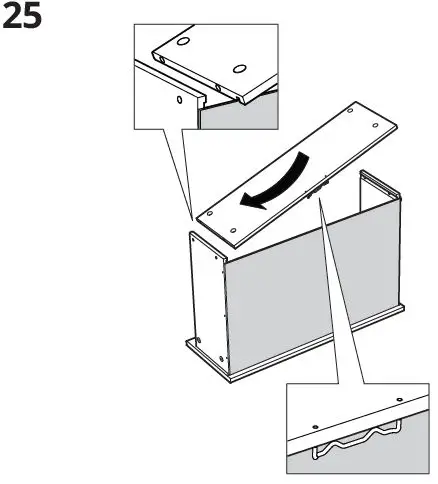 25