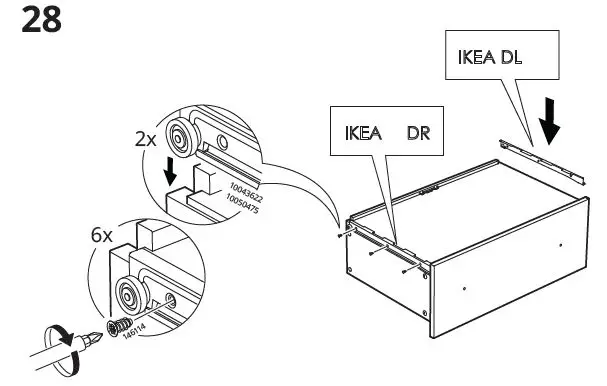 28

IKEA DL

IKEA DR

2x

10043622
10050475

6x

146114