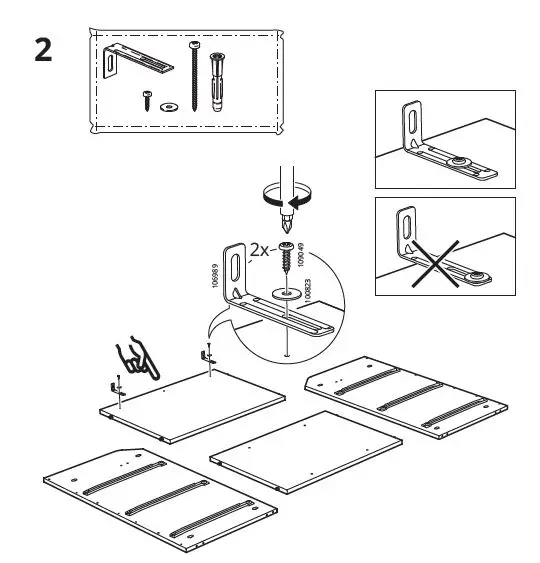 2

2x

106989

109049

100823