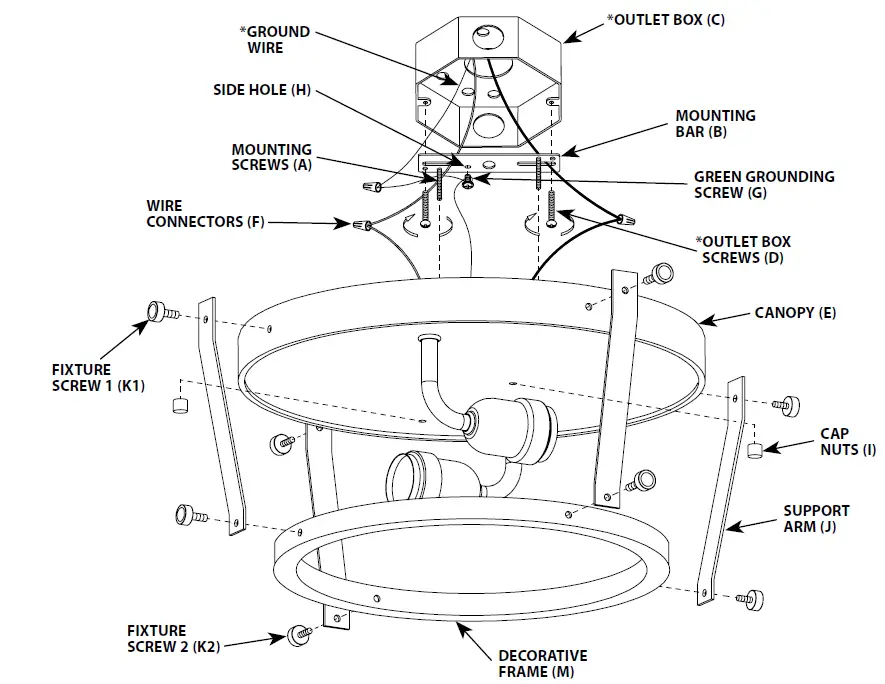 *GROUND WIRE

*OUTLET BOX (C)

SIDE HOLE (H)

MOUNTING BAR (B)

MOUNTING SCREWS (A)

GREEN GROUNDING SCREW (G)

WIRE CONNECTORS (F)

*OUTLET BOX SCREWS (D)

CANOPY (E)

FIXTURE SCREW 1 (K1)

CAP NUTS (I)

SUPPORT ARM (J)

FIXTURE SCREW 2 (K2)

DECORATIVE FRAME (M)