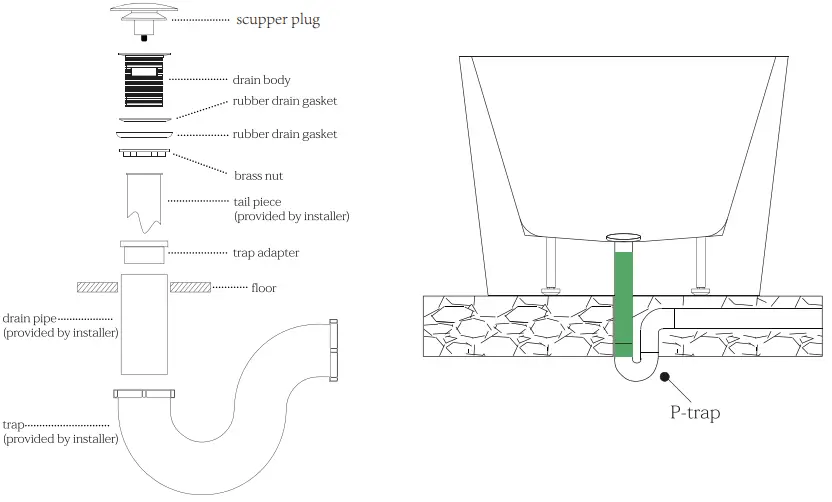 scupper plug

drain body

rubber drain gasket

rubber drain gasket

brass nut

tail piece
(provided by installer)

trap adapter

floor

drain pipe
(provided by installer)

trap
(provided by installer)

P-trap