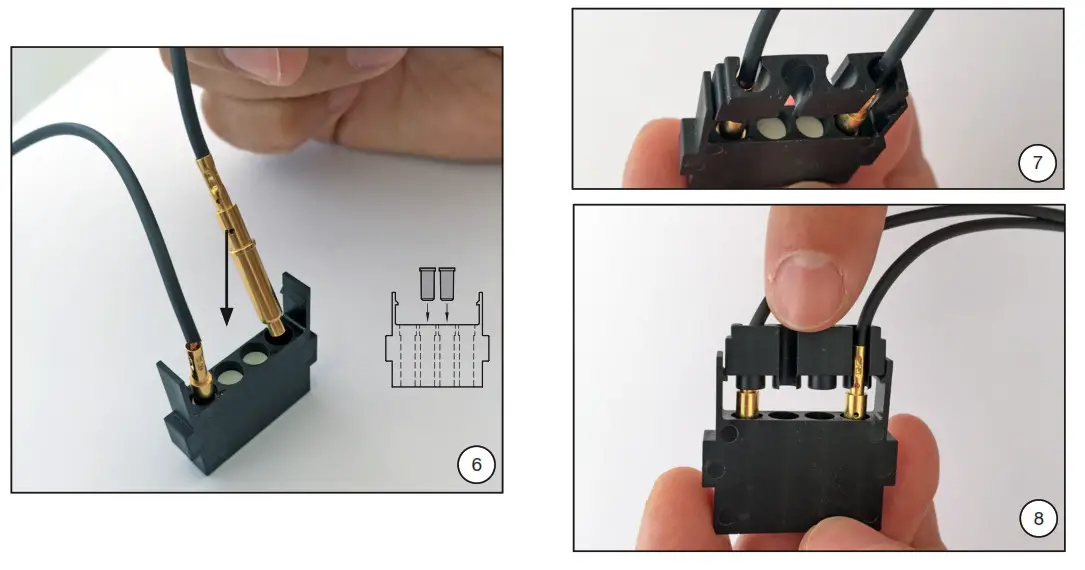 6

7

8